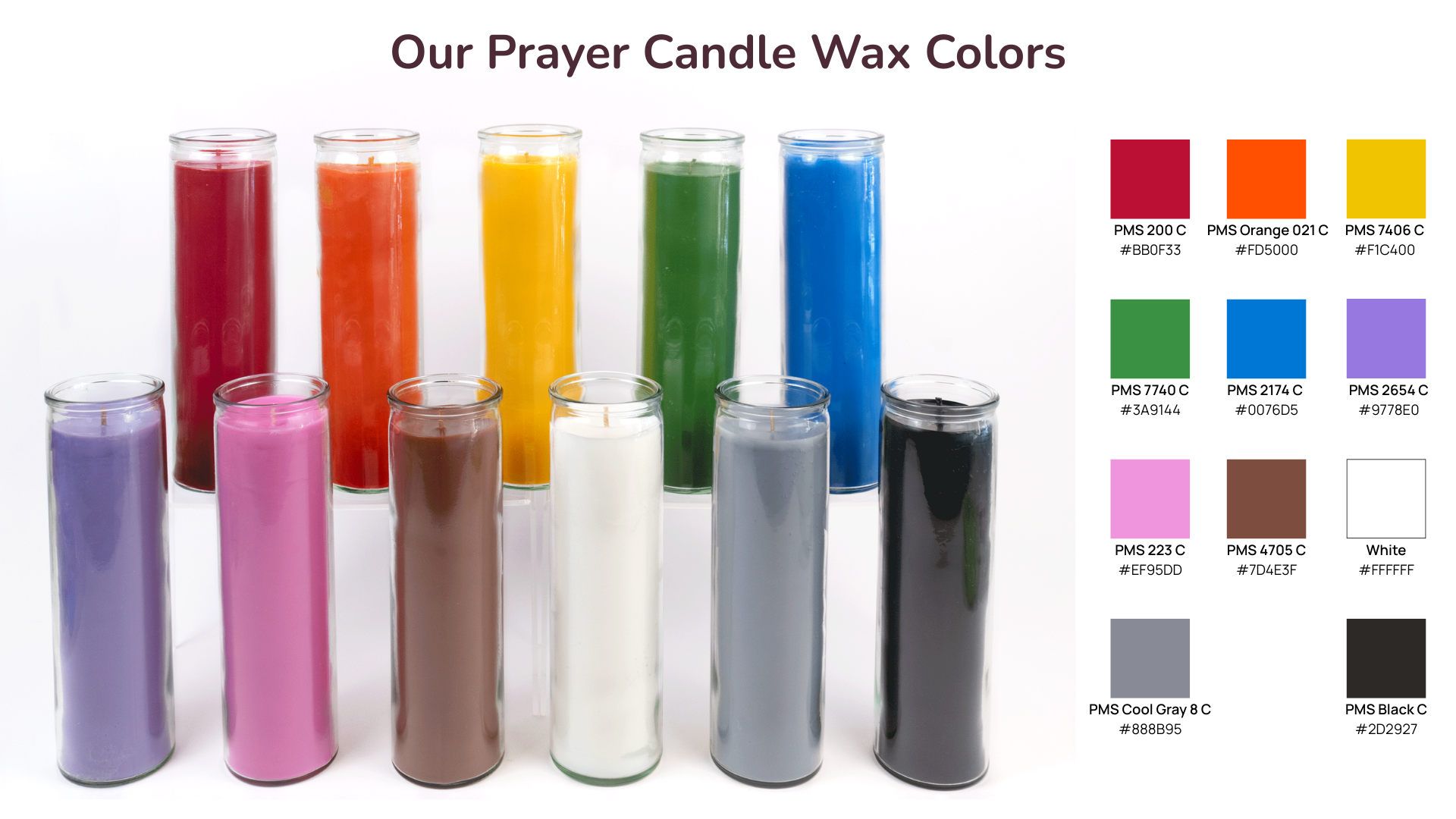 Our Prayer Candle Wax Colors

PMS 200 C
#BB0F33

PMS Orange 021 C
#FD5000

PMS 7406 C
#F1C400

PMS 7740 C
#3A9144

PMS 2174 C
#0076D5

PMS 2654 C
#9778E0

PMS 223 C
#EF95DD

PMS 4705 C
#7D4E3F

White
#FFFFFF

PMS Cool Gray 8 C
#888B95

PMS Black C
#2D2927