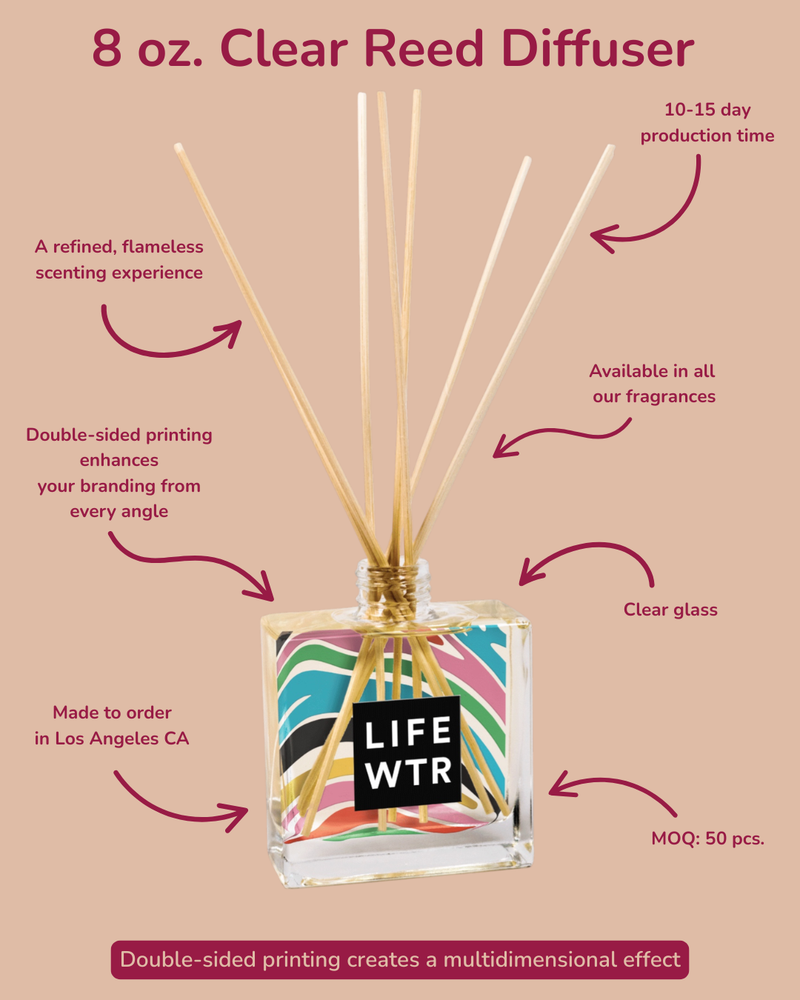 8 oz. Clear Reed Diffuser

10-15 day production time

A refined, flameless scenting experience

Available in all our fragrances

Double-sided printing enhances your branding from every angle

Clear glass

Made to order in Los Angeles CA

LIFE WTR

MOQ: 50 pcs.

Double-sided printing creates a multidimensional effect