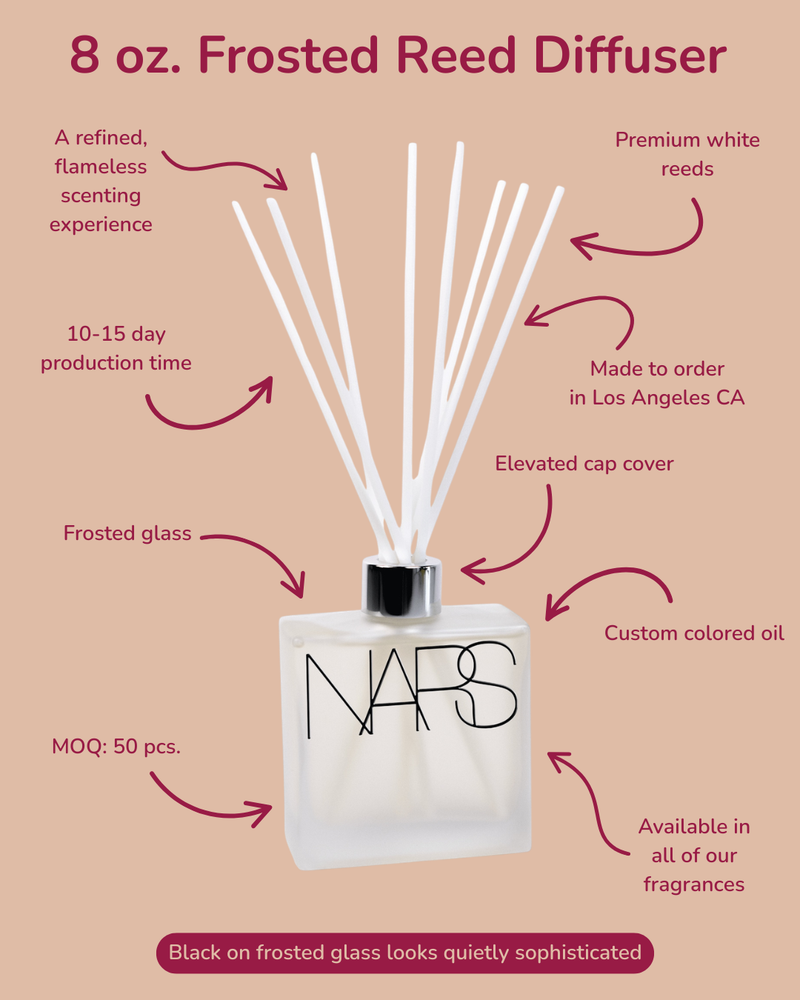 8 oz. Frosted Reed Diffuser

A refined, flameless scenting experience

Premium white reeds

10-15 day production time

Made to order in Los Angeles CA

Elevated cap cover

Frosted glass

Custom colored oil

NARS

MOQ: 50 pcs.

Available in all of our fragrances

Black on frosted glass looks quietly sophisticated